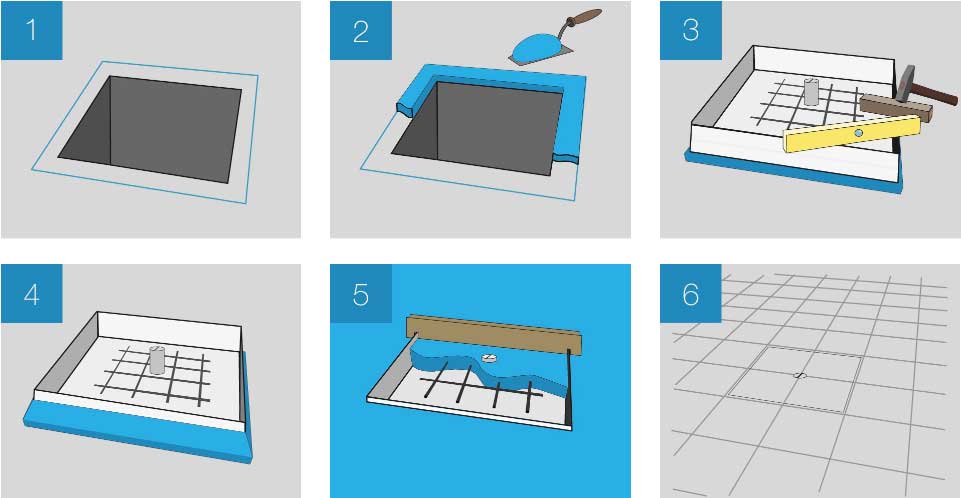 1

2

3

4

5

6